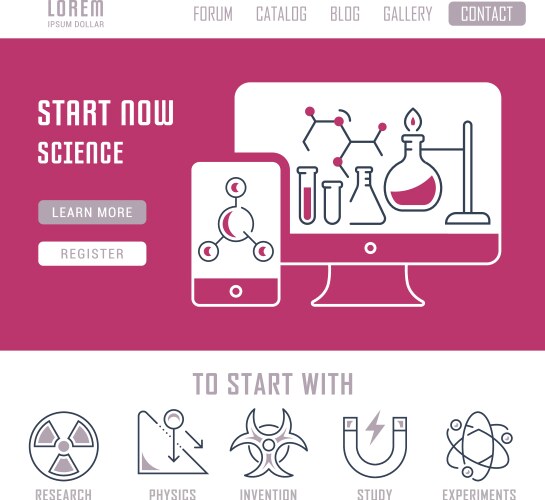 LOREM
IPSUM DOLLAR

FORUM CATALOG BLOG GALLERY CONTACT

START NOW
SCIENCE

LEARN MORE

REGISTER

TO START WITH

RESEARCH PHYSICS INVENTION STUDY EXPERIMENTS