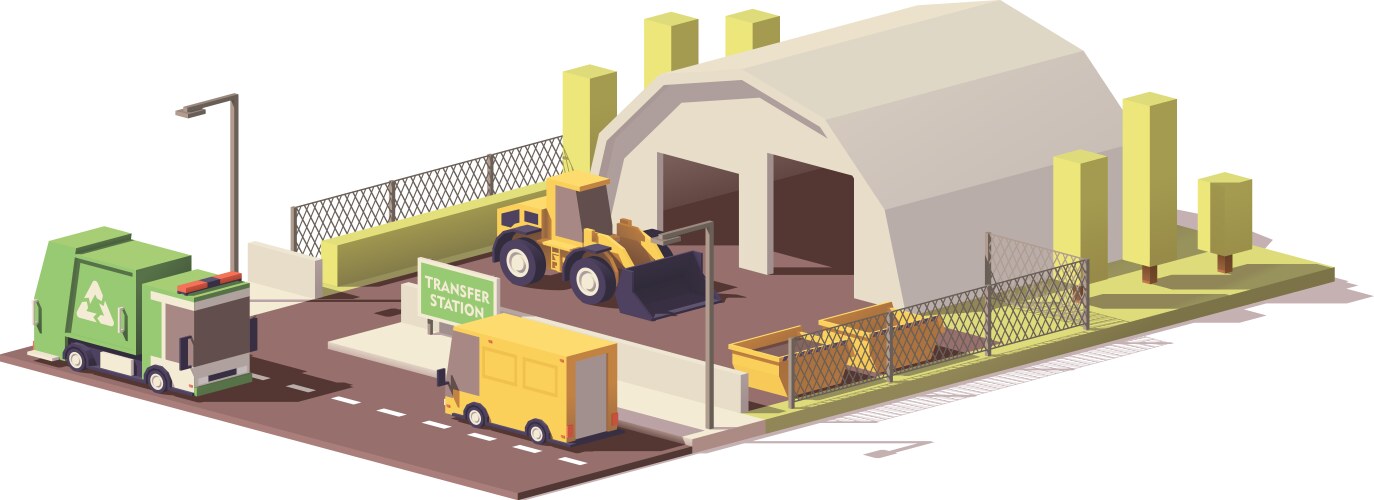 TRANSFER STATION