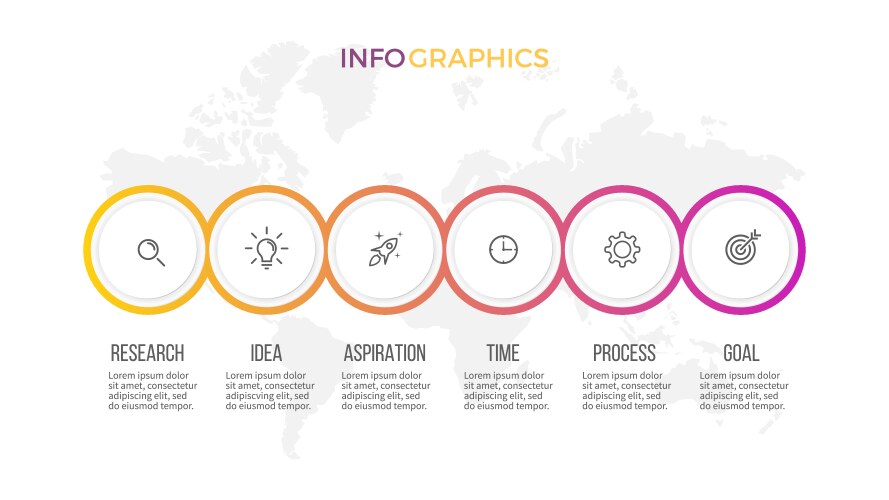 INFOGRAPHICS

RESEARCH
Lorem ipsum dolor sit amet, consectetur adipiscing elit, sed do eiusmod tempor.

IDEA
Lorem ipsum dolor sit amet, consectetur adipiscving elit, sed do eiusmod tempor.

ASPIRATION
Lorem ipsum dolor sit amet, consectetur adipiscing elit, sed do eiusmod tempor.

TIME
Lorem ipsum dolor sit amet, consectetur adipiscing elit, sed do eiusmod tempor.

PROCESS
Lorem ipsum dolor sit amet, consectetur adipiscing elit, sed do eiusmod tempor.

GOAL
Lorem ipsum dolor sit amet, consectetur adipiscing elit, sed do eiusmod tempor.