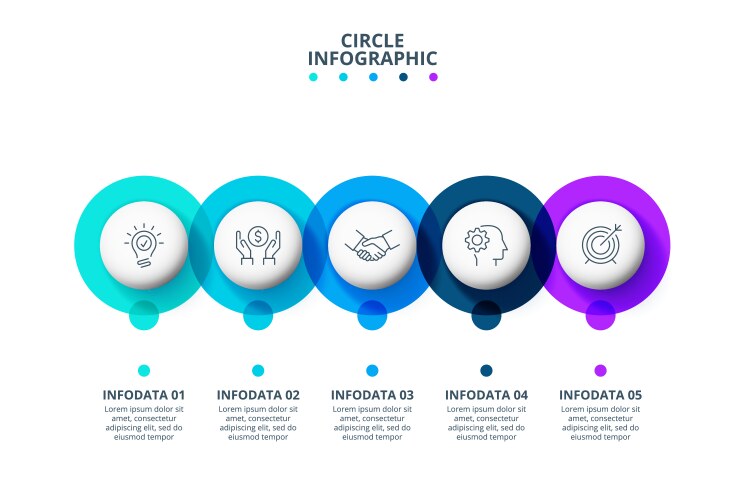 CIRCLE
INFOGRAPHIC

INFODATA 01
Lorem ipsum dolor sit amet, consectetur adipiscing elit, sed do eiusmod tempor

INFODATA 02
Lorem ipsum dolor sit amet, consectetur adipiscing elit, sed do eiusmod tempor

INFODATA 03
Lorem ipsum dolor sit amet, consectetur adipiscing elit, sed do eiusmod tempor

INFODATA 04
Lorem ipsum dolor sit amet, consectetur adipiscing elit, sed do eiusmod tempor

INFODATA 05
Lorem ipsum dolor sit amet, consectetur adipiscing elit, sed do eiusmod tempor