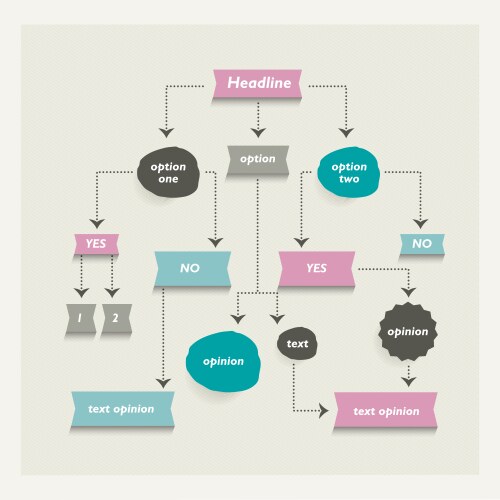 Headline

option one

option

option two

YES

NO

YES

NO

1

2

opinion

text

opinion

text opinion

text opinion