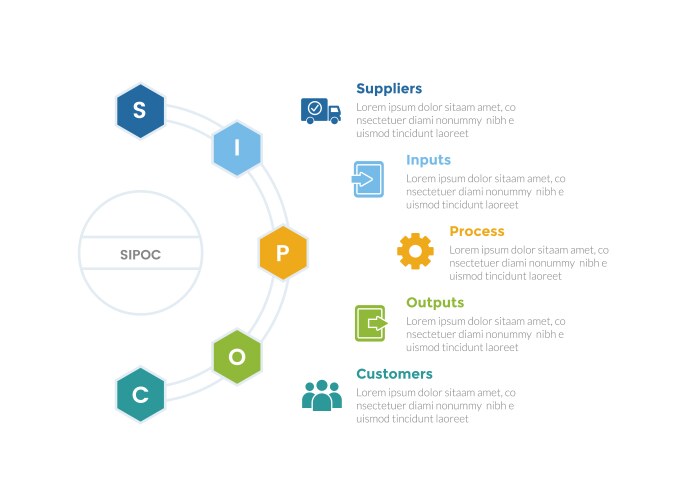 S

I

P

O

C

SIPOC

Suppliers
Lorem ipsum dolor sitaam amet, co nsectetuer diami nonummy nibh e uismod tincidunt laoreet

Inputs
Lorem ipsum dolor sitaam amet, co nsectetuer diami nonummy nibh e uismod tincidunt laoreet

Process
Lorem ipsum dolor sitaam amet, co nsectetuer diami nonummy nibh e uismod tincidunt laoreet

Outputs
Lorem ipsum dolor sitaam amet, co nsectetuer diami nonummy nibh e uismod tincidunt laoreet

Customers
Lorem ipsum dolor sitaam amet, co nsectetuer diami nonummy nibh e uismod tincidunt laoreet