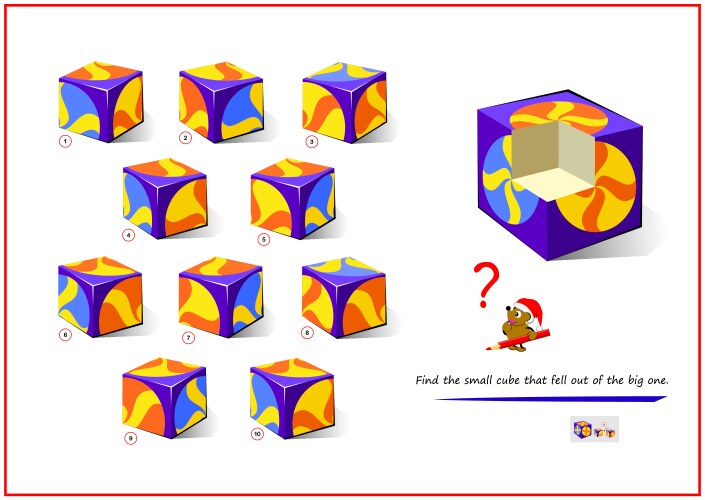 1
2
3
4
5
6
7
8
9
10
?
Find the small cube that fell out of the big one.