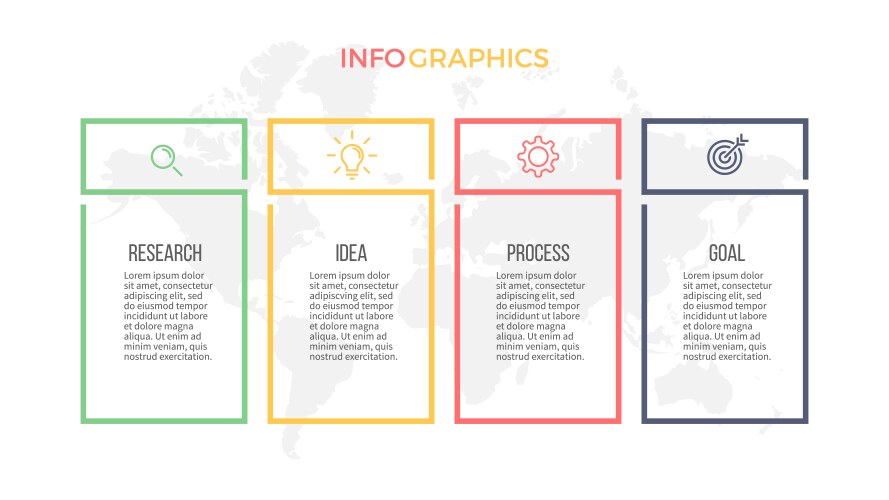 INFOGRAPHICS

RESEARCH

Lorem ipsum dolor sit amet, consectetur adipiscing elit, sed do eiusmod tempor incididunt ut labore et dolore magna aliqua. Ut enim ad minim veniam, quis nostrud exercitation.

IDEA

Lorem ipsum dolor sit amet, consectetur adipiscving elit, sed do eiusmod tempor incididunt ut labore et dolore magna aliqua. Ut enim ad minim veniam, quis nostrud exercitation.

PROCESS

Lorem ipsum dolor sit amet, consectetur adipiscing elit, sed do eiusmod tempor incididunt ut labore et dolore magna aliqua. Ut enim ad minim veniam, quis nostrud exercitation.

GOAL

Lorem ipsum dolor sit amet, consectetur adipiscing elit, sed do eiusmod tempor incididunt ut labore et dolore magna aliqua. Ut enim ad minim veniam, quis nostrud exercitation.