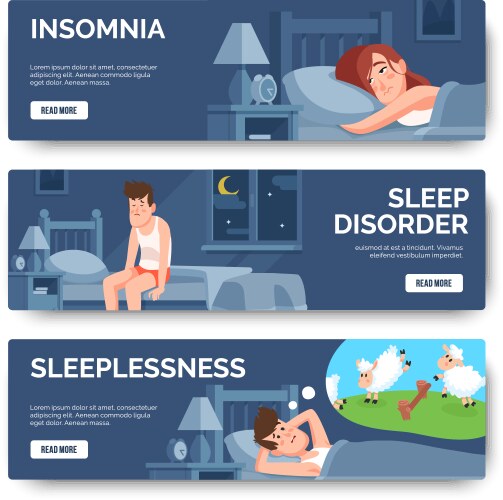 INSOMNIA

Lorem ipsum dolor sit amet, consectetuer adipiscing elit. Aenean commodo ligula eget dolor. Aenean massa.

READ MORE

SLEEP DISORDER

euismod at est a tincidunt. Vivamus eleifend vestibulum imperdiet.

READ MORE

SLEEPLESSNESS

Lorem ipsum dolor sit amet, consectetuer adipiscing elit. Aenean commodo ligula eget dolor. Aenean massa.

READ MORE