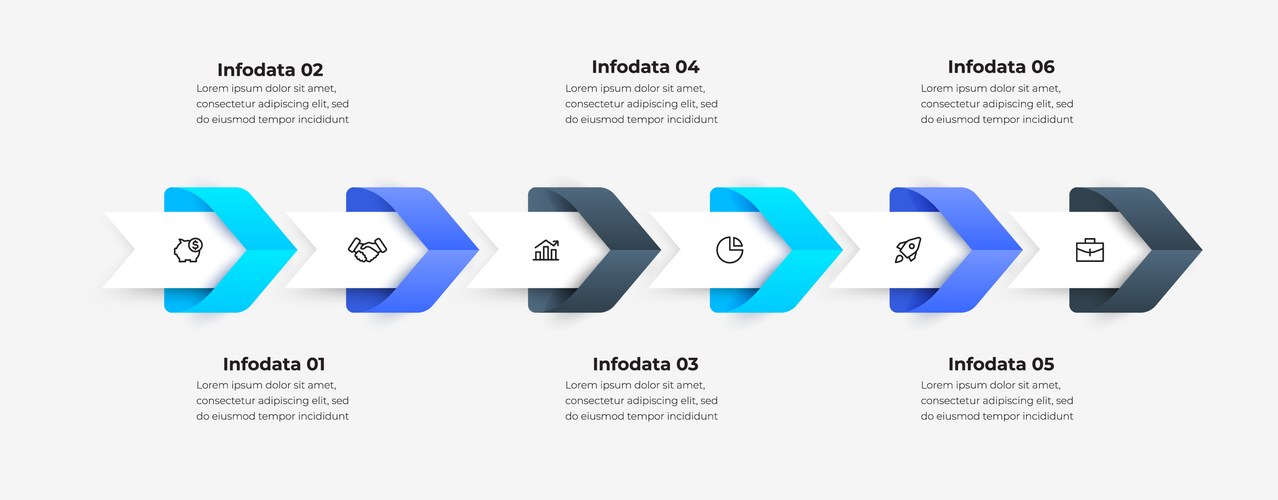 Infodata 02
Lorem ipsum dolor sit amet, consectetur adipiscing elit, sed do eiusmod tempor incididunt

Infodata 04
Lorem ipsum dolor sit amet, consectetur adipiscing elit, sed do eiusmod tempor incididunt

Infodata 06
Lorem ipsum dolor sit amet, consectetur adipiscing elit, sed do eiusmod tempor incididunt

Infodata 01
Lorem ipsum dolor sit amet, consectetur adipiscing elit, sed do eiusmod tempor incididunt

Infodata 03
Lorem ipsum dolor sit amet, consectetur adipiscing elit, sed do eiusmod tempor incididunt

Infodata 05
Lorem ipsum dolor sit amet, consectetur adipiscing elit, sed do eiusmod tempor incididunt