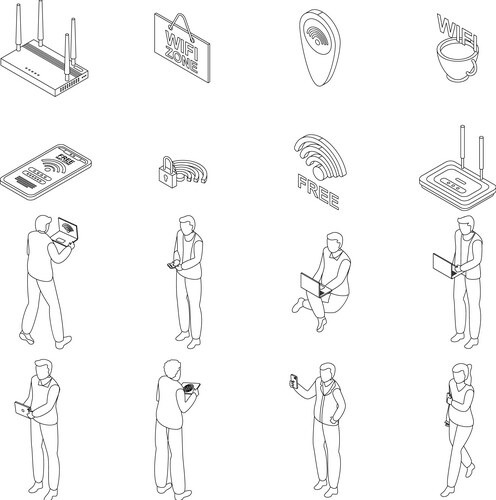 WIFI ZONE

WIFI

FREE

FREE