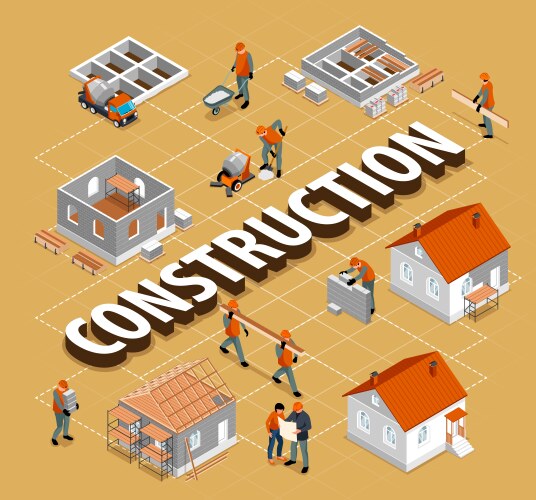 CONSTRUCTION