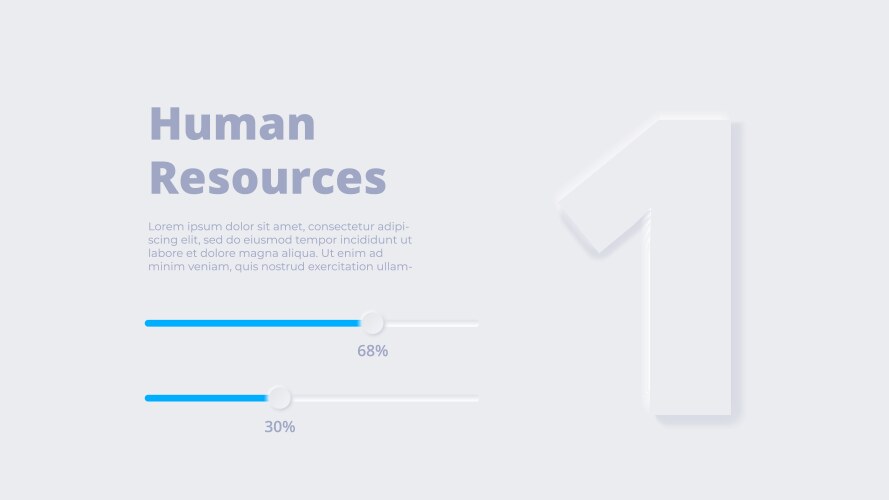 Human Resources

Lorem ipsum dolor sit amet, consectetur adipiscing elit, sed do eiusmod tempor incididunt ut labore et dolore magna aliqua. Ut enim ad minim veniam, quis nostrud exercitation ullam-

68%

30%

1