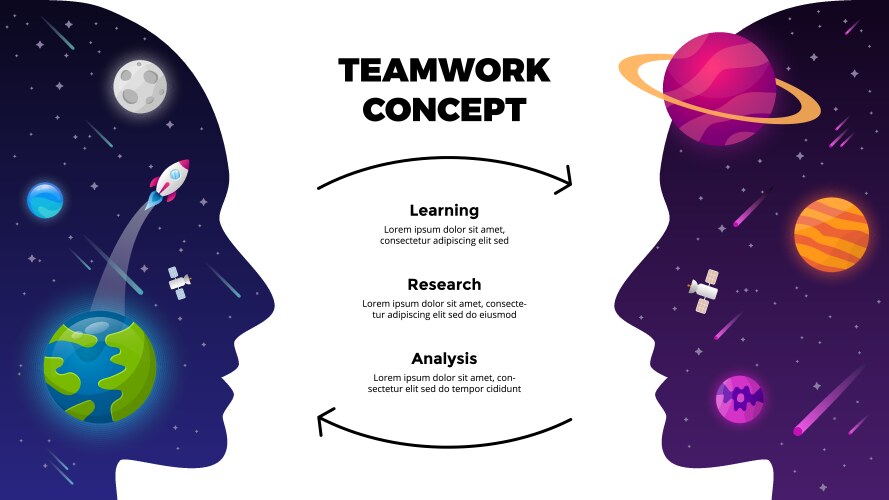 TEAMWORK CONCEPT

Learning
Lorem ipsum dolor sit amet, consectetur adipiscing elit sed

Research
Lorem ipsum dolor sit amet, consectetur adipiscing elit sed do eiusmod

Analysis
Lorem ipsum dolor sit amet, consectetur elit sed do tempor cididunt