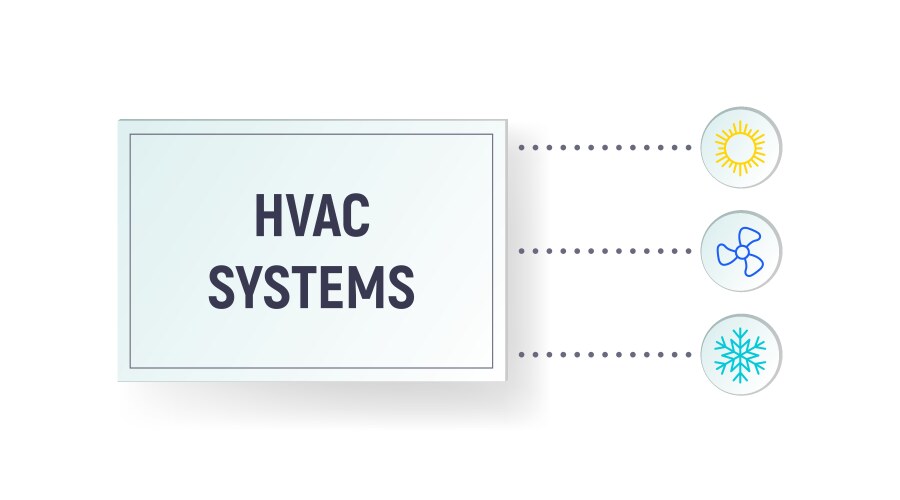 HVAC
SYSTEMS