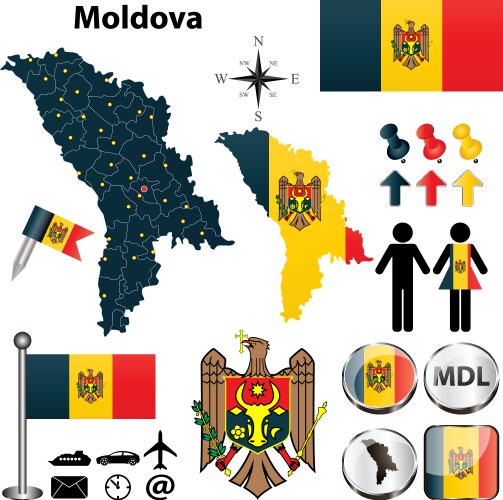 Moldova

N
NW NE
W E
SW SE
S

MDL

@