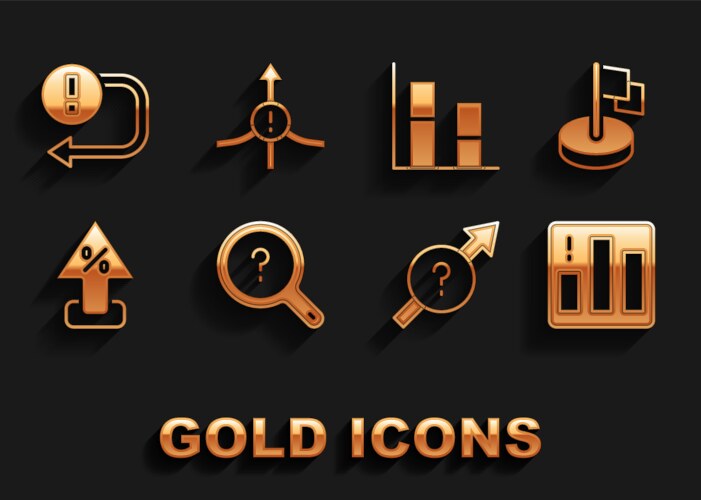 GOLD ICONS