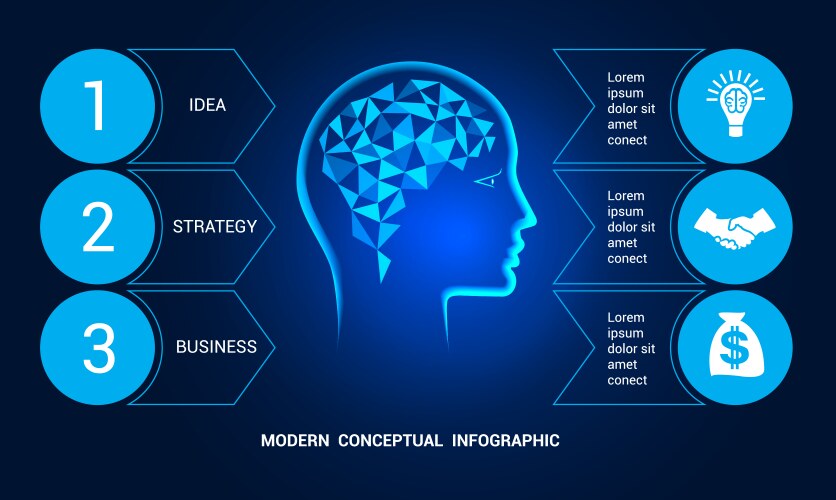 1
IDEA

2
STRATEGY

3
BUSINESS

Lorem ipsum dolor sit amet conect

Lorem ipsum dolor sit amet conect

Lorem ipsum dolor sit amet conect

$

MODERN CONCEPTUAL INFOGRAPHIC