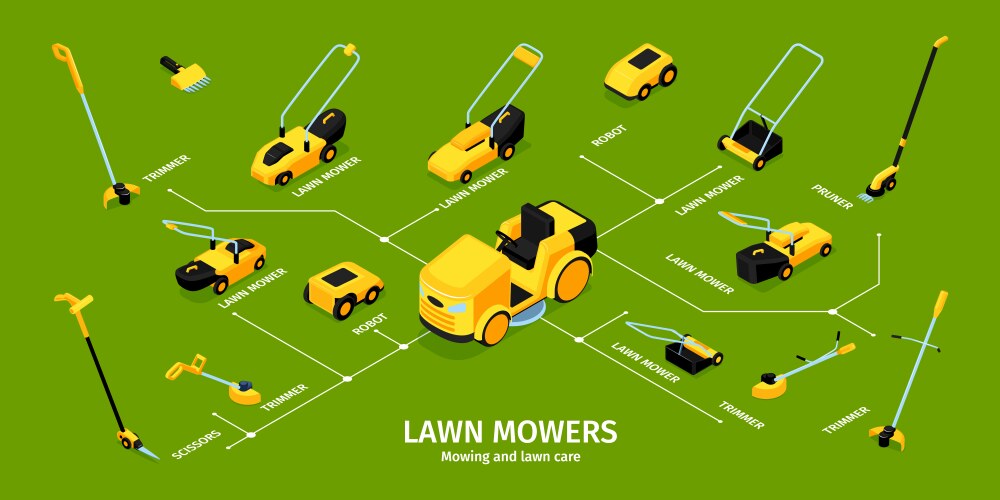 TRIMMER

LAWN MOWER

LAWN MOWER

ROBOT

LAWN MOWER

PRUNER

LAWN MOWER

ROBOT

LAWN MOWER

LAWN MOWER

TRIMMER

SCISSORS

TRIMMER

TRIMMER

LAWN MOWERS
Mowing and lawn care