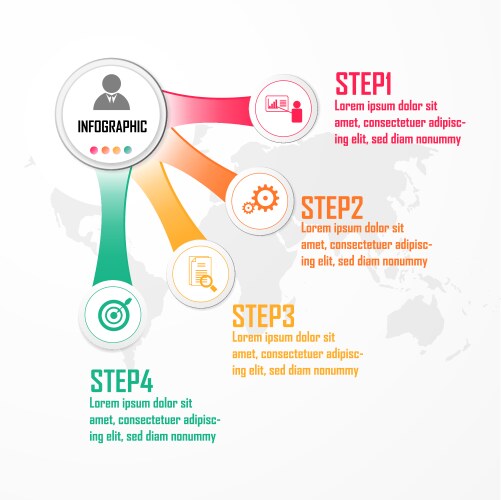 INFOGRAPHIC

STEP1
Lorem ipsum dolor sit amet, consectetuer adipiscing elit, sed diam nonummy

STEP2
Lorem ipsum dolor sit amet, consectetuer adipiscing elit, sed diam nonummy

STEP3
Lorem ipsum dolor sit amet, consectetuer adipiscing elit, sed diam nonummy

STEP4
Lorem ipsum dolor sit amet, consectetuer adipiscing elit, sed diam nonummy