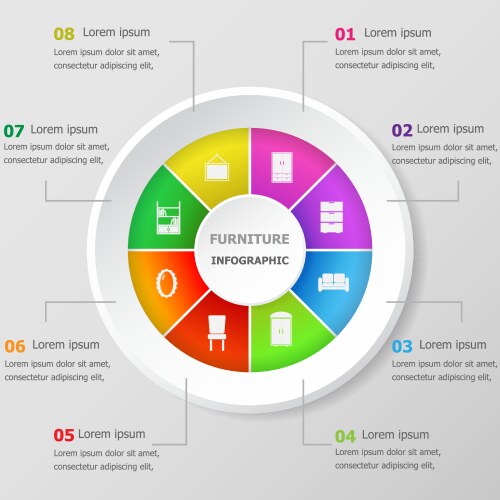 08 Lorem ipsum
Lorem ipsum dolor sit amet, consectetur adipiscing elit,

01 Lorem ipsum
Lorem ipsum dolor sit amet, consectetur adipiscing elit,

07 Lorem ipsum
Lorem ipsum dolor sit amet, consectetur adipiscing elit,

02 Lorem ipsum
Lorem ipsum dolor sit amet, consectetur adipiscing elit,

FURNITURE
INFOGRAPHIC

06 Lorem ipsum
Lorem ipsum dolor sit amet, consectetur adipiscing elit,

03 Lorem ipsum
Lorem ipsum dolor sit amet, consectetur adipiscing elit,

05 Lorem ipsum
Lorem ipsum dolor sit amet, consectetur adipiscing elit,

04 Lorem ipsum
Lorem ipsum dolor sit amet, consectetur adipiscing elit,