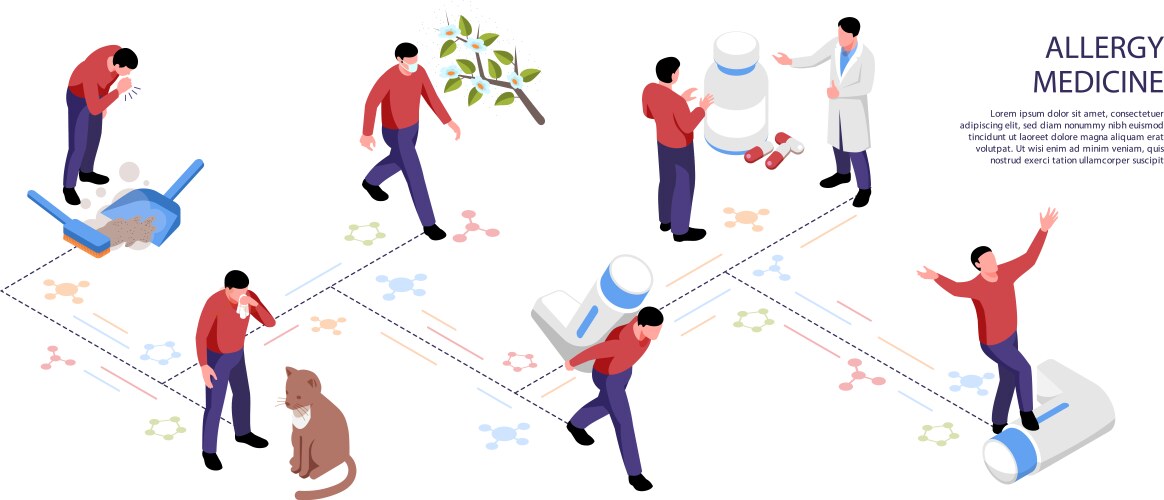 ALLERGY MEDICINE

Lorem ipsum dolor sit amet, consectetuer adipiscing elit, sed diam nonummy nibh euismod tincidunt ut laoreet dolore magna aliquam erat volutpat. Ut wisi enim ad minim veniam, quis nostrud exerci tation ullamcorper suscipit