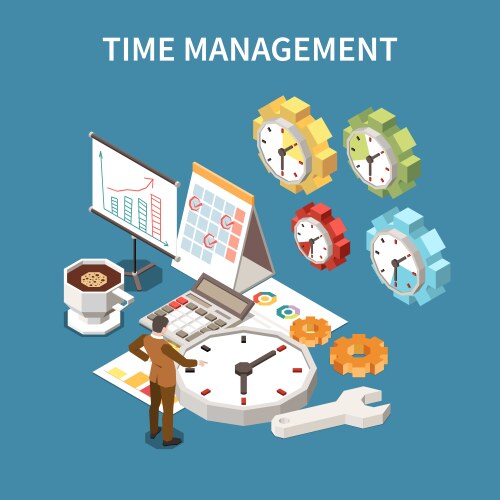 TIME MANAGEMENT