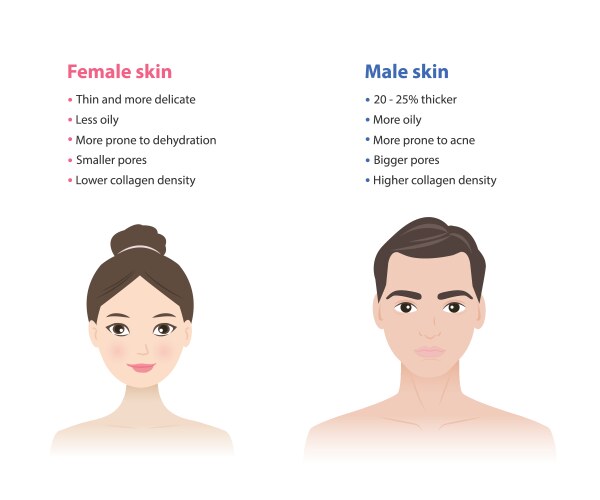 Female skin

• Thin and more delicate
• Less oily
• More prone to dehydration
• Smaller pores
• Lower collagen density

Male skin

• 20 - 25% thicker
• More oily
• More prone to acne
• Bigger pores
• Higher collagen density