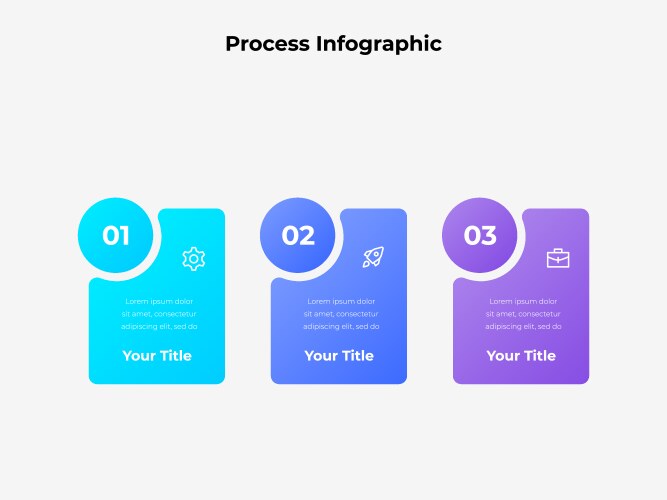 Process Infographic

01

Lorem ipsum dolor sit amet, consectetur adipiscing elit, sed do

Your Title

02

Lorem ipsum dolor sit amet, consectetur adipiscing elit, sed do

Your Title

03

Lorem ipsum dolor sit amet, consectetur adipiscing elit, sed do

Your Title