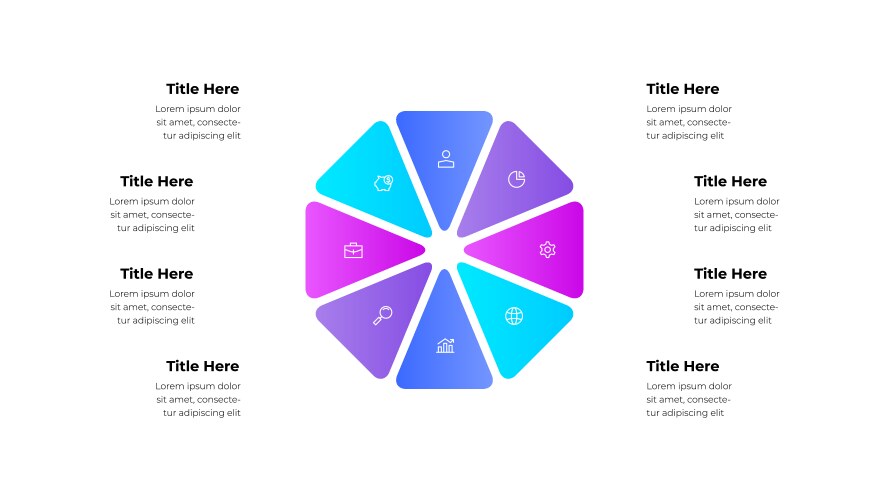 Title Here
Lorem ipsum dolor sit amet, consectetur adipiscing elit

Title Here
Lorem ipsum dolor sit amet, consectetur adipiscing elit

Title Here
Lorem ipsum dolor sit amet, consectetur adipiscing elit

Title Here
Lorem ipsum dolor sit amet, consectetur adipiscing elit

Title Here
Lorem ipsum dolor sit amet, consectetur adipiscing elit

Title Here
Lorem ipsum dolor sit amet, consectetur adipiscing elit

Title Here
Lorem ipsum dolor sit amet, consectetur adipiscing elit

Title Here
Lorem ipsum dolor sit amet, consectetur adipiscing elit