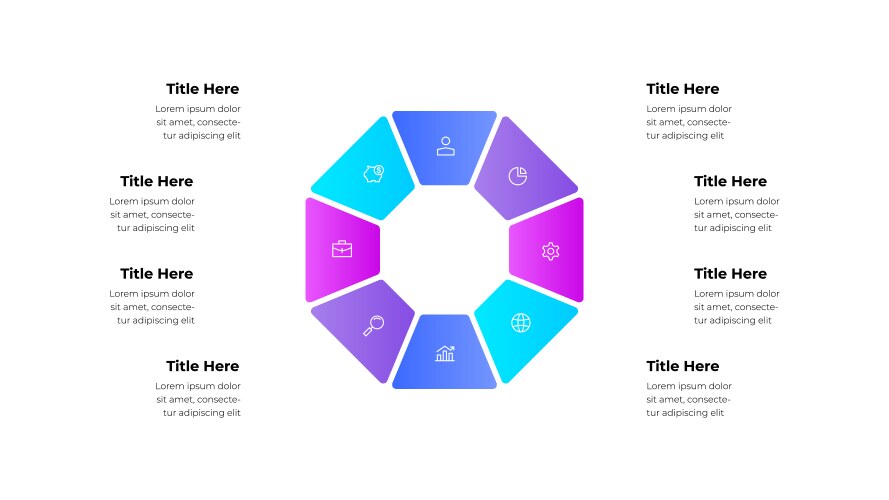 Title Here
Lorem ipsum dolor sit amet, consectetur adipiscing elit

Title Here
Lorem ipsum dolor sit amet, consectetur adipiscing elit

Title Here
Lorem ipsum dolor sit amet, consectetur adipiscing elit

Title Here
Lorem ipsum dolor sit amet, consectetur adipiscing elit

Title Here
Lorem ipsum dolor sit amet, consectetur adipiscing elit

Title Here
Lorem ipsum dolor sit amet, consectetur adipiscing elit

Title Here
Lorem ipsum dolor sit amet, consectetur adipiscing elit

Title Here
Lorem ipsum dolor sit amet, consectetur adipiscing elit