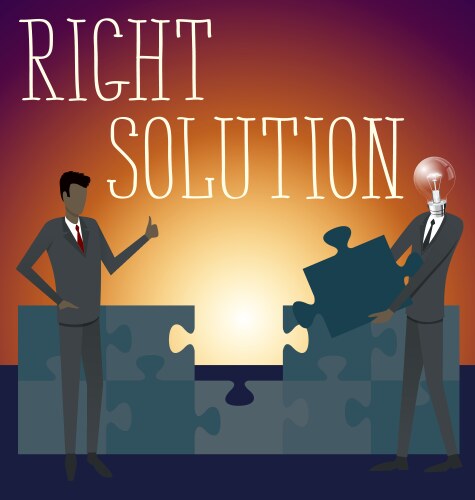 RIGHT
SOLUTION