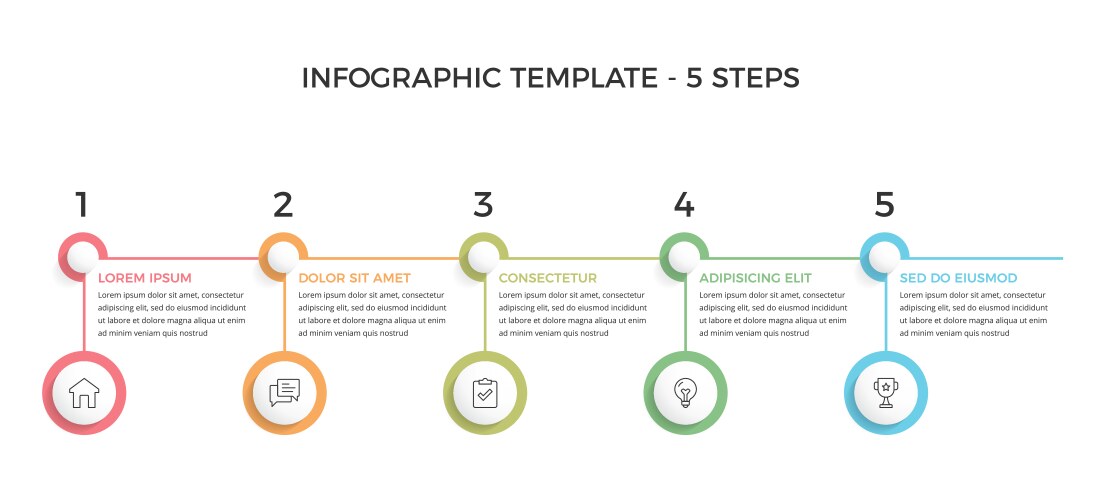 INFOGRAPHIC TEMPLATE - 5 STEPS

1

LOREM IPSUM

Lorem ipsum dolor sit amet, consectetur adipiscing elit, sed do eiusmod incididunt ut labore et dolore magna aliqua ut enim ad minim veniam quis nostrud

2

DOLOR SIT AMET

Lorem ipsum dolor sit amet, consectetur adipiscing elit, sed do eiusmod incididunt ut labore et dolore magna aliqua ut enim ad minim veniam quis nostrud

3

CONSECTETUR

Lorem ipsum dolor sit amet, consectetur adipiscing elit, sed do eiusmod incididunt ut labore et dolore magna aliqua ut enim ad minim veniam quis nostrud

4

ADIPISICING ELIT

Lorem ipsum dolor sit amet, consectetur adipiscing elit, sed do eiusmod incididunt ut labore et dolore magna aliqua ut enim ad minim veniam quis nostrud

5

SED DO EIUSMOD

Lorem ipsum dolor sit amet, consectetur adipiscing elit, sed do eiusmod incididunt ut labore et dolore magna aliqua ut enim ad minim veniam quis nostrud