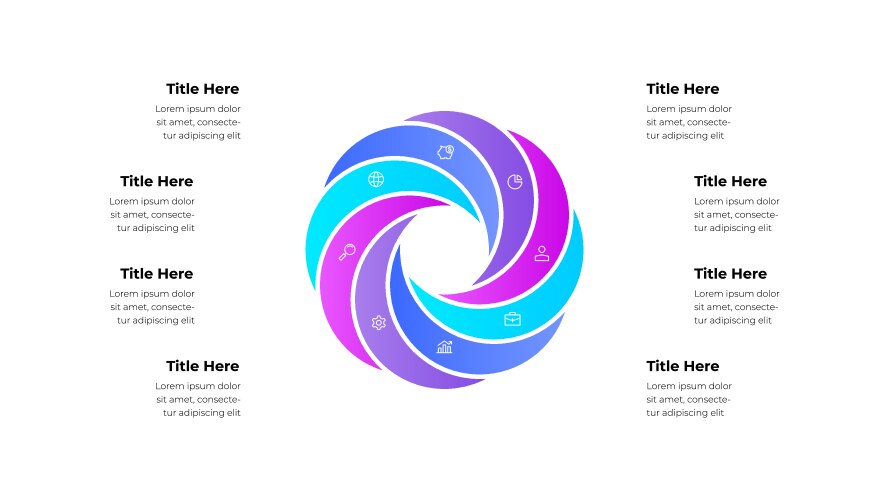 Title Here
Lorem ipsum dolor sit amet, consectetur adipiscing elit

Title Here
Lorem ipsum dolor sit amet, consectetur adipiscing elit

Title Here
Lorem ipsum dolor sit amet, consectetur adipiscing elit

Title Here
Lorem ipsum dolor sit amet, consectetur adipiscing elit

Title Here
Lorem ipsum dolor sit amet, consectetur adipiscing elit

Title Here
Lorem ipsum dolor sit amet, consectetur adipiscing elit

Title Here
Lorem ipsum dolor sit amet, consectetur adipiscing elit

Title Here
Lorem ipsum dolor sit amet, consectetur adipiscing elit