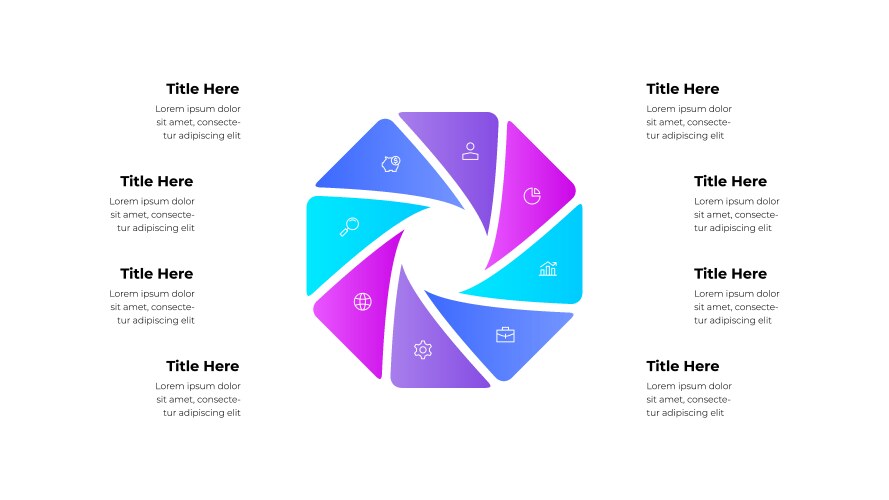 Title Here
Lorem ipsum dolor sit amet, consectetur adipiscing elit

Title Here
Lorem ipsum dolor sit amet, consectetur adipiscing elit

Title Here
Lorem ipsum dolor sit amet, consectetur adipiscing elit

Title Here
Lorem ipsum dolor sit amet, consectetur adipiscing elit

Title Here
Lorem ipsum dolor sit amet, consectetur adipiscing elit

Title Here
Lorem ipsum dolor sit amet, consectetur adipiscing elit

Title Here
Lorem ipsum dolor sit amet, consectetur adipiscing elit

Title Here
Lorem ipsum dolor sit amet, consectetur adipiscing elit