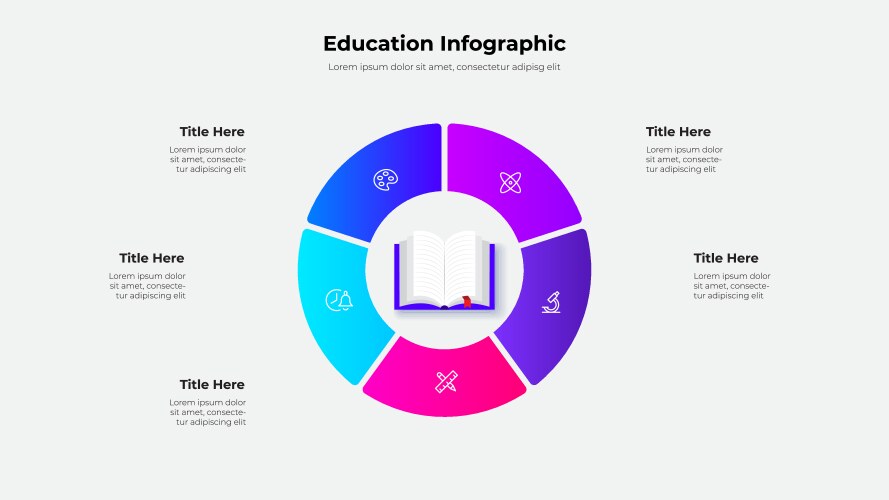 Education Infographic

Lorem ipsum dolor sit amet, consectetur adipisg elit

Title Here

Lorem ipsum dolor sit amet, consectetur adipiscing elit

Title Here

Lorem ipsum dolor sit amet, consectetur adipiscing elit

Title Here

Lorem ipsum dolor sit amet, consectetur adipiscing elit

Title Here

Lorem ipsum dolor sit amet, consectetur adipiscing elit

Title Here

Lorem ipsum dolor sit amet, consectetur adipiscing elit