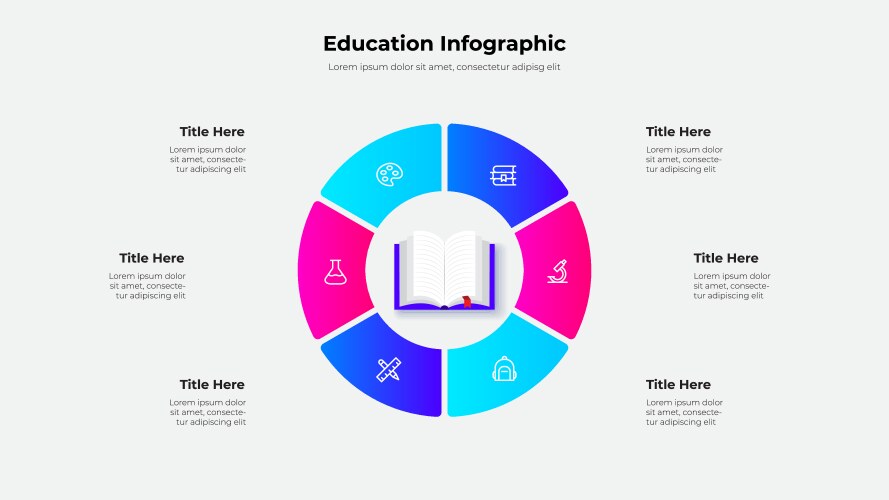 Education Infographic

Lorem ipsum dolor sit amet, consectetur adipisg elit

Title Here

Lorem ipsum dolor sit amet, consectetur adipiscing elit

Title Here

Lorem ipsum dolor sit amet, consectetur adipiscing elit

Title Here

Lorem ipsum dolor sit amet, consectetur adipiscing elit

Title Here

Lorem ipsum dolor sit amet, consectetur adipiscing elit

Title Here

Lorem ipsum dolor sit amet, consectetur adipiscing elit

Title Here

Lorem ipsum dolor sit amet, consectetur adipiscing elit