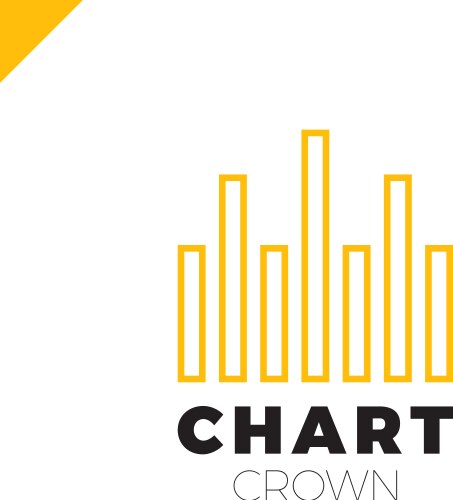 CHART
CROWN