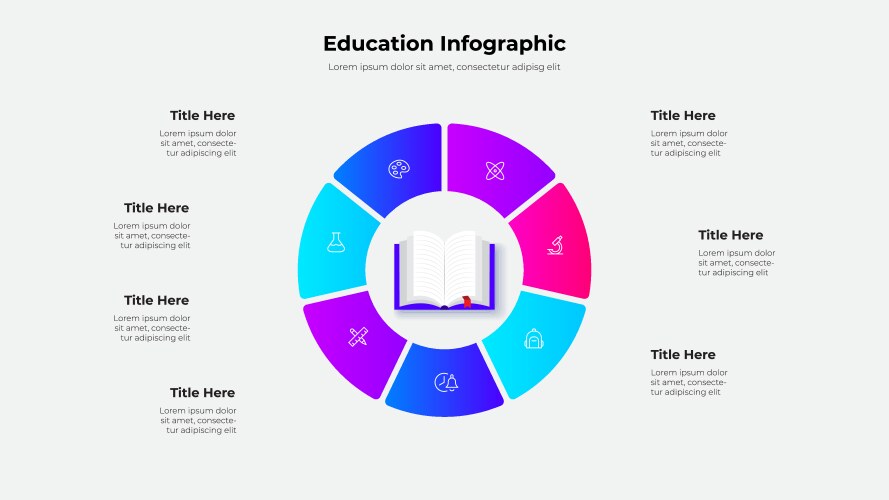 Education Infographic

Lorem ipsum dolor sit amet, consectetur adipisg elit

Title Here

Lorem ipsum dolor sit amet, consectetur adipiscing elit

Title Here

Lorem ipsum dolor sit amet, consectetur adipiscing elit

Title Here

Lorem ipsum dolor sit amet, consectetur adipiscing elit

Title Here

Lorem ipsum dolor sit amet, consectetur adipiscing elit

Title Here

Lorem ipsum dolor sit amet, consectetur adipiscing elit

Title Here

Lorem ipsum dolor sit amet, consectetur adipiscing elit

Title Here

Lorem ipsum dolor sit amet, consectetur adipiscing elit