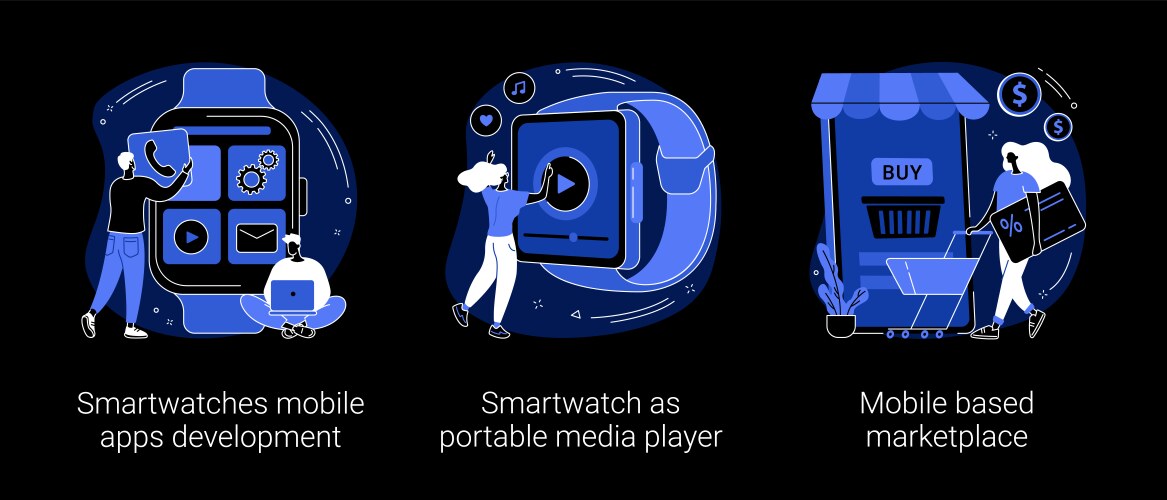 BUY

$

$

%

Smartwatches mobile apps development

Smartwatch as portable media player

Mobile based marketplace