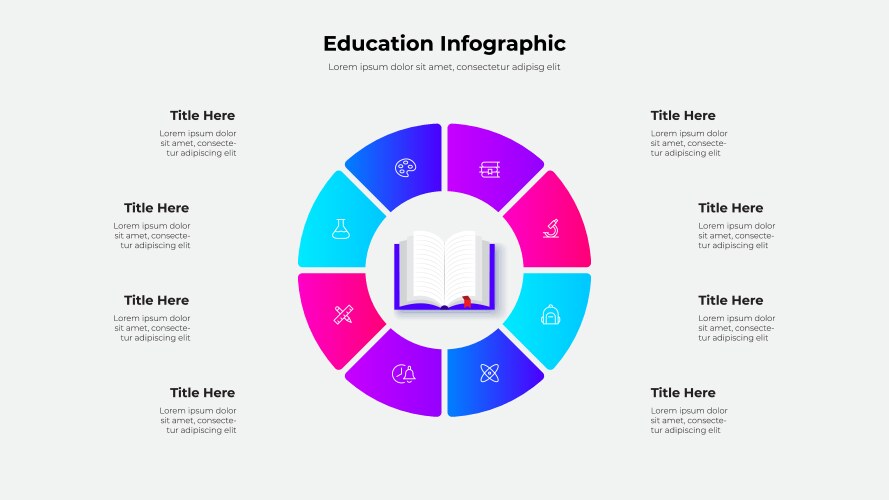 Education Infographic

Lorem ipsum dolor sit amet, consectetur adipisg elit

Title Here

Lorem ipsum dolor sit amet, consectetur adipiscing elit

Title Here

Lorem ipsum dolor sit amet, consectetur adipiscing elit

Title Here

Lorem ipsum dolor sit amet, consectetur adipiscing elit

Title Here

Lorem ipsum dolor sit amet, consectetur adipiscing elit

Title Here

Lorem ipsum dolor sit amet, consectetur adipiscing elit

Title Here

Lorem ipsum dolor sit amet, consectetur adipiscing elit

Title Here

Lorem ipsum dolor sit amet, consectetur adipiscing elit

Title Here

Lorem ipsum dolor sit amet, consectetur adipiscing elit