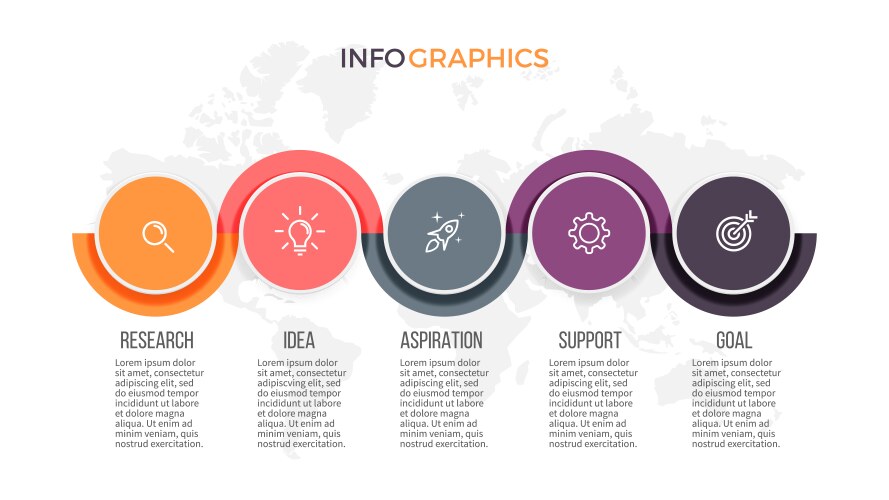 INFOGRAPHICS

RESEARCH

Lorem ipsum dolor sit amet, consectetur adipiscing elit, sed do eiusmod tempor incididunt ut labore et dolore magna aliqua. Ut enim ad minim veniam, quis nostrud exercitation.

IDEA

Lorem ipsum dolor sit amet, consectetur adipiscving elit, sed do eiusmod tempor incididunt ut labore et dolore magna aliqua. Ut enim ad minim veniam, quis nostrud exercitation.

ASPIRATION

Lorem ipsum dolor sit amet, consectetur adipiscing elit, sed do eiusmod tempor incididunt ut labore et dolore magna aliqua. Ut enim ad minim veniam, quis nostrud exercitation.

SUPPORT

Lorem ipsum dolor sit amet, consectetur adipiscing elit, sed do eiusmod tempor incididunt ut labore et dolore magna aliqua. Ut enim ad minim veniam, quis nostrud exercitation.

GOAL

Lorem ipsum dolor sit amet, consectetur adipiscing elit, sed do eiusmod tempor incididunt ut labore et dolore magna aliqua. Ut enim ad minim veniam, quis nostrud exercitation.