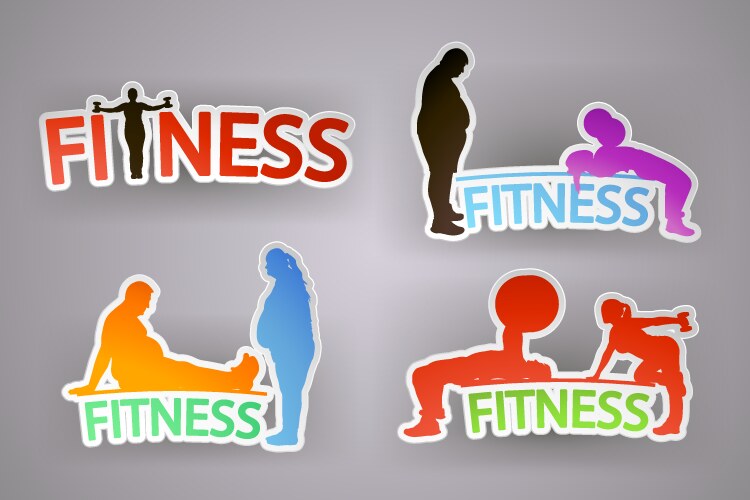 FITNESS

FITNESS

FITNESS

FITNESS