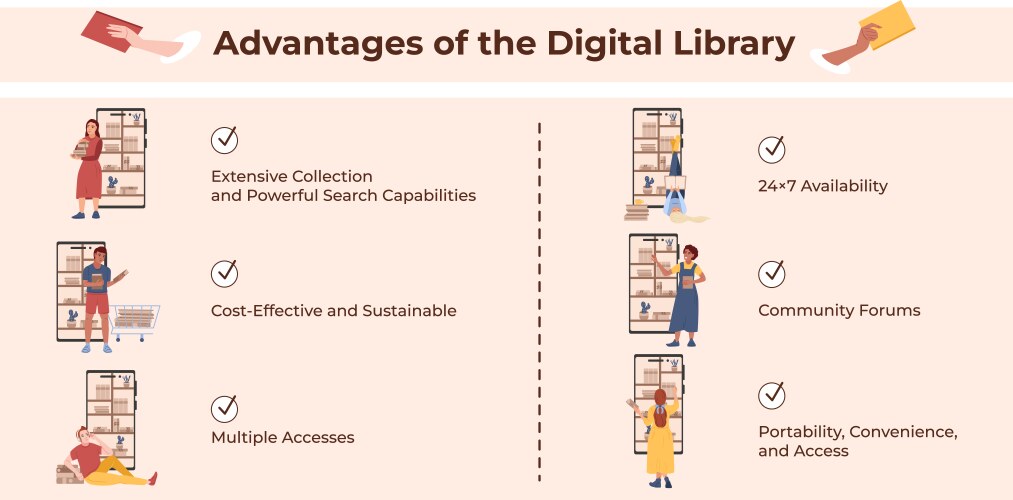 Advantages of the Digital Library

Extensive Collection and Powerful Search Capabilities

Cost-Effective and Sustainable

Multiple Accesses

24×7 Availability

Community Forums

Portability, Convenience, and Access