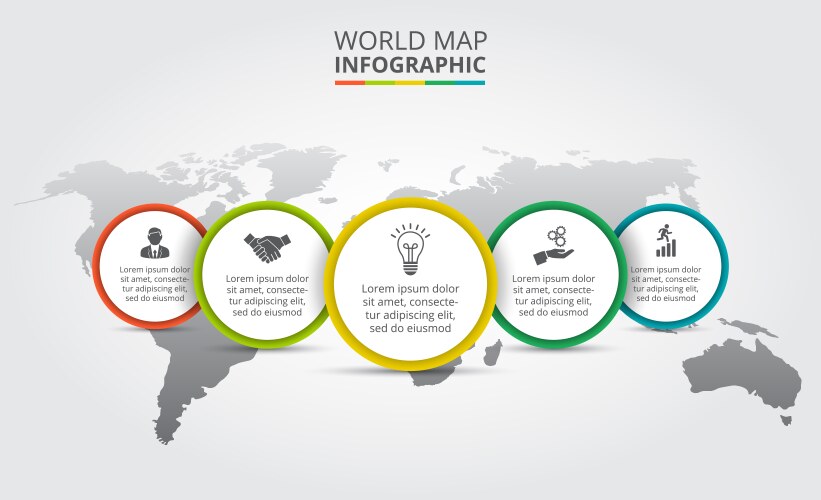 WORLD MAP
INFOGRAPHIC

Lorem ipsum dolor sit amet, consectetur adipiscing elit, sed do eiusmod

Lorem ipsum dolor sit amet, consectetur adipiscing elit, sed do eiusmod

Lorem ipsum dolor sit amet, consectetur adipiscing elit, sed do eiusmod

Lorem ipsum dolor sit amet, consectetur adipiscing elit, sed do eiusmod

Lorem ipsum dolor sit amet, consectetur adipiscing elit, sed do eiusmod