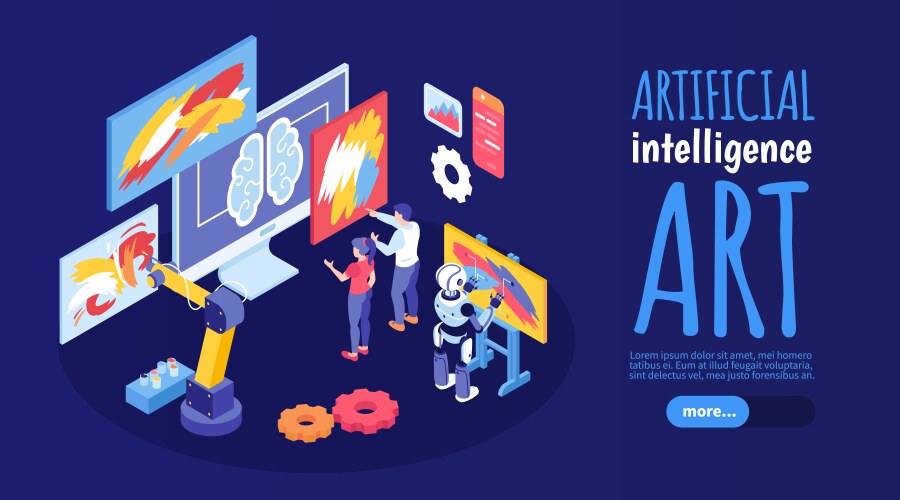 ARTIFICIAL
intelligence
ART

Lorem ipsum dolor sit amet, mei homero tatibus ei. Eum at illud feugait voluptaria, sint delectus vel, mea justo forensibus an.

more...