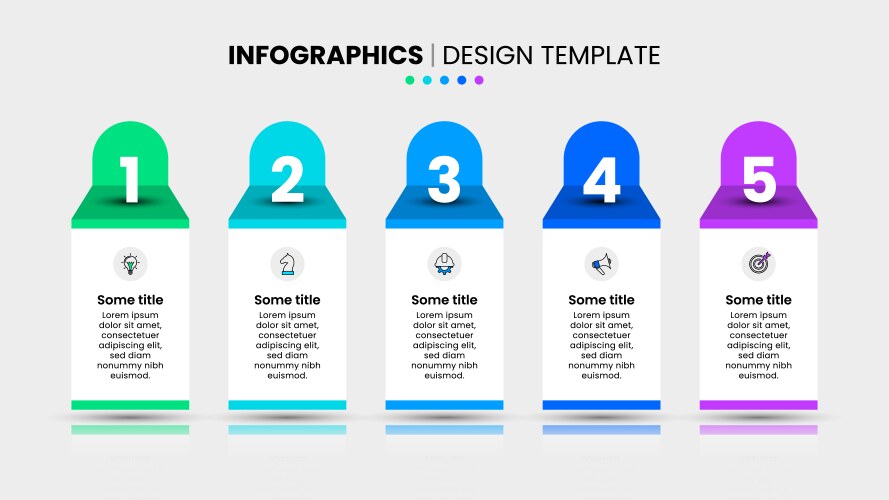 INFOGRAPHICS | DESIGN TEMPLATE

1

Some title
Lorem ipsum dolor sit amet, consectetuer adipiscing elit, sed diam nonummy nibh euismod.

2

Some title
Lorem ipsum dolor sit amet, consectetuer adipiscing elit, sed diam nonummy nibh euismod.

3

Some title
Lorem ipsum dolor sit amet, consectetuer adipiscing elit, sed diam nonummy nibh euismod.

4

Some title
Lorem ipsum dolor sit amet, consectetuer adipiscing elit, sed diam nonummy nibh euismod.

5

Some title
Lorem ipsum dolor sit amet, consectetuer adipiscing elit, sed diam nonummy nibh euismod.