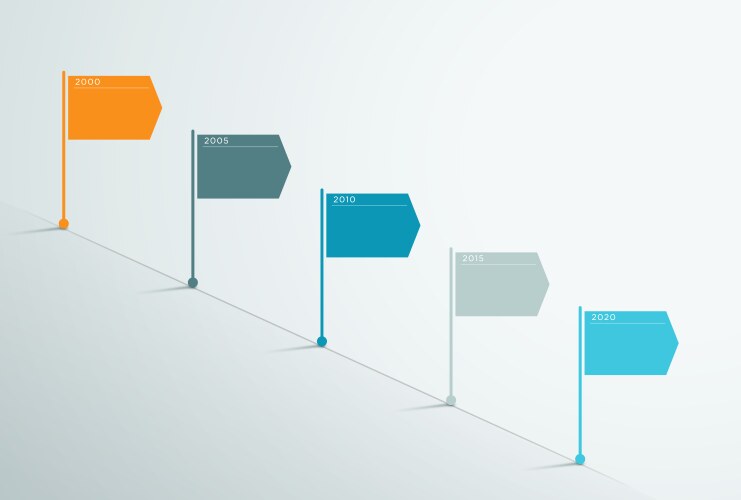 2000

2005

2010

2015

2020