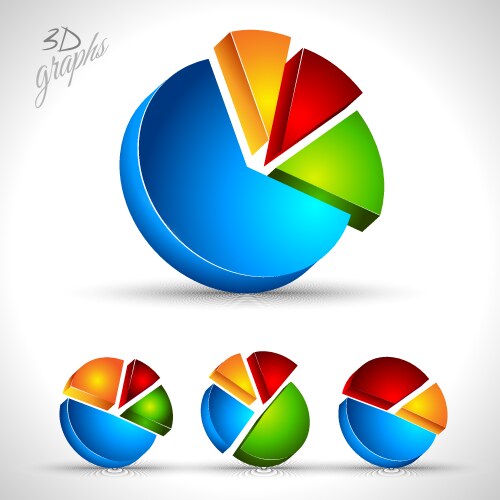 3D graphs