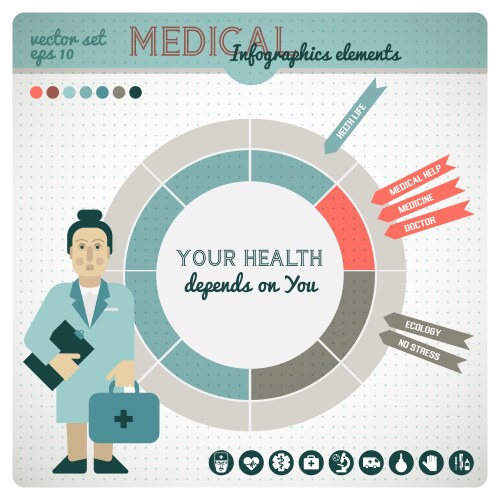 vector set
eps 10

MEDICAL
Infographics elements

HELTH LIFE

MEDICAL HELP
MEDICINE
DOCTOR

YOUR HEALTH
depends on You

ECOLOGY
NO STRESS