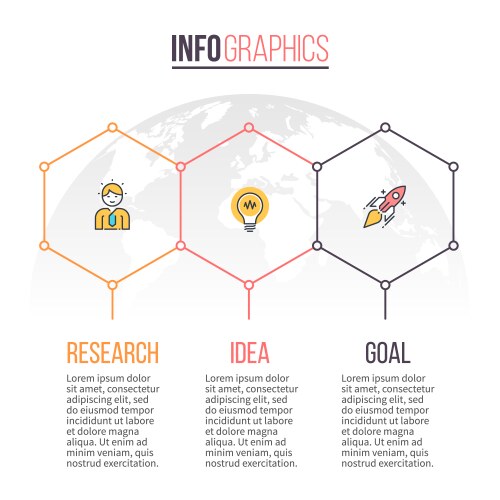 INFOGRAPHICS

RESEARCH

Lorem ipsum dolor sit amet, consectetur adipiscing elit, sed do eiusmod tempor incididunt ut labore et dolore magna aliqua. Ut enim ad minim veniam, quis nostrud exercitation.

IDEA

Lorem ipsum dolor sit amet, consectetur adipiscing elit, sed do eiusmod tempor incididunt ut labore et dolore magna aliqua. Ut enim ad minim veniam, quis nostrud exercitation.

GOAL

Lorem ipsum dolor sit amet, consectetur adipiscing elit, sed do eiusmod tempor incididunt ut labore et dolore magna aliqua. Ut enim ad minim veniam, quis nostrud exercitation.