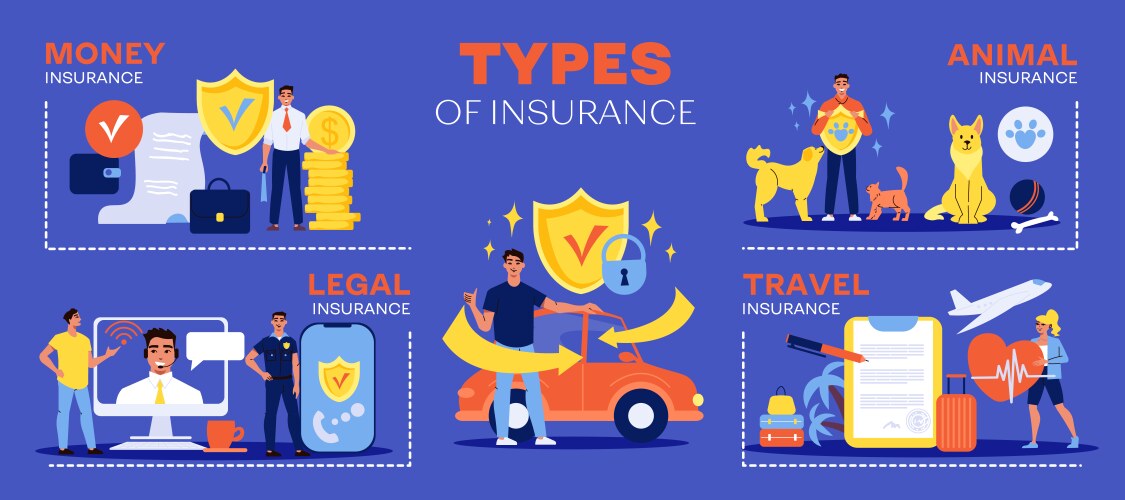 MONEY
INSURANCE

TYPES
OF INSURANCE

ANIMAL
INSURANCE

LEGAL
INSURANCE

TRAVEL
INSURANCE