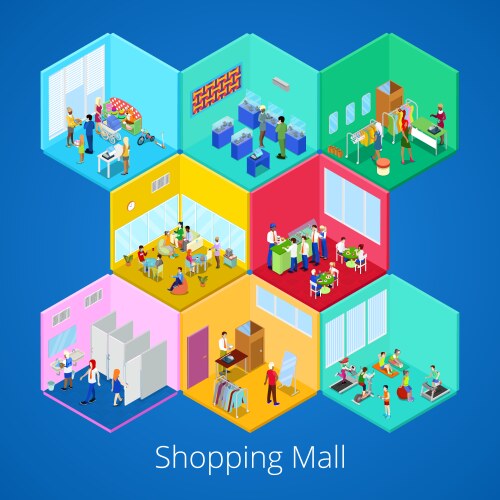 Shopping Mall