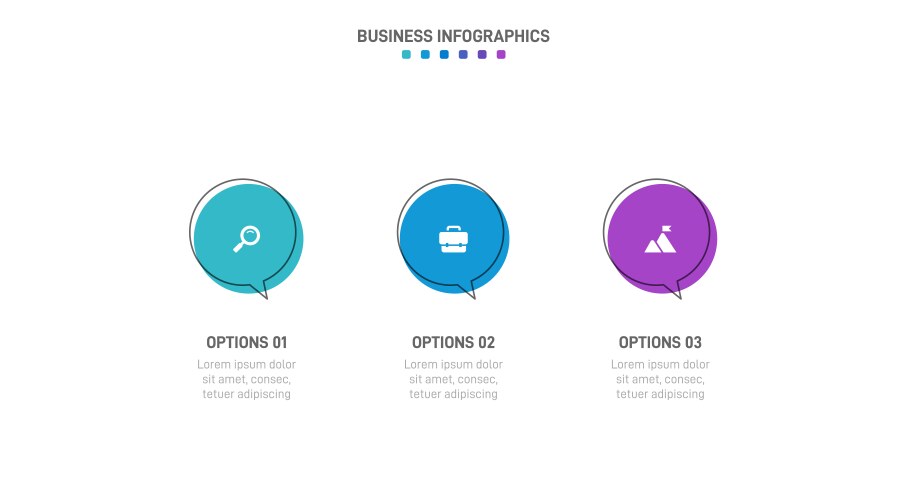 BUSINESS INFOGRAPHICS

OPTIONS 01

Lorem ipsum dolor sit amet, consec, tetuer adipiscing

OPTIONS 02

Lorem ipsum dolor sit amet, consec, tetuer adipiscing

OPTIONS 03

Lorem ipsum dolor sit amet, consec, tetuer adipiscing